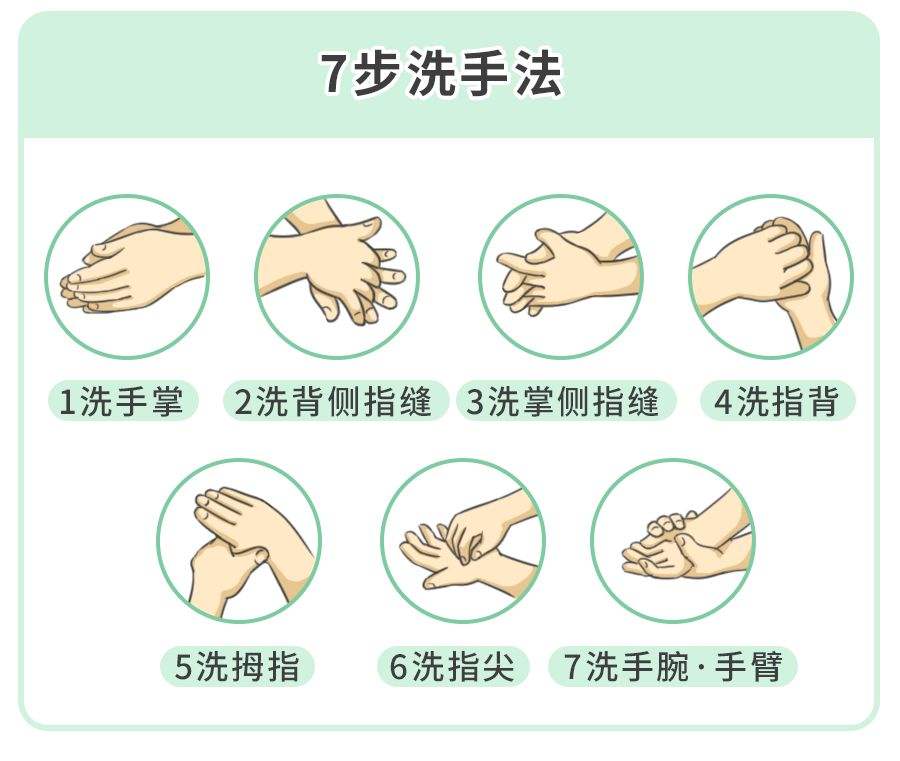 7步洗手法

1洗手掌

2洗背侧指缝

3洗掌侧指缝

4洗指背

5洗拇指

6洗指尖

7洗手腕·手臂