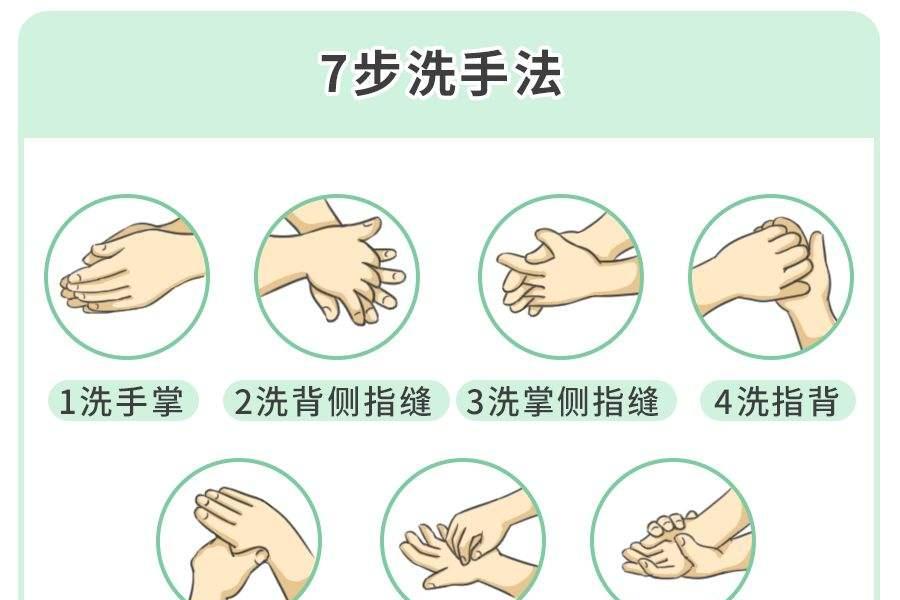 7步洗手法

1洗手掌

2洗背侧指缝

3洗掌侧指缝

4洗指背